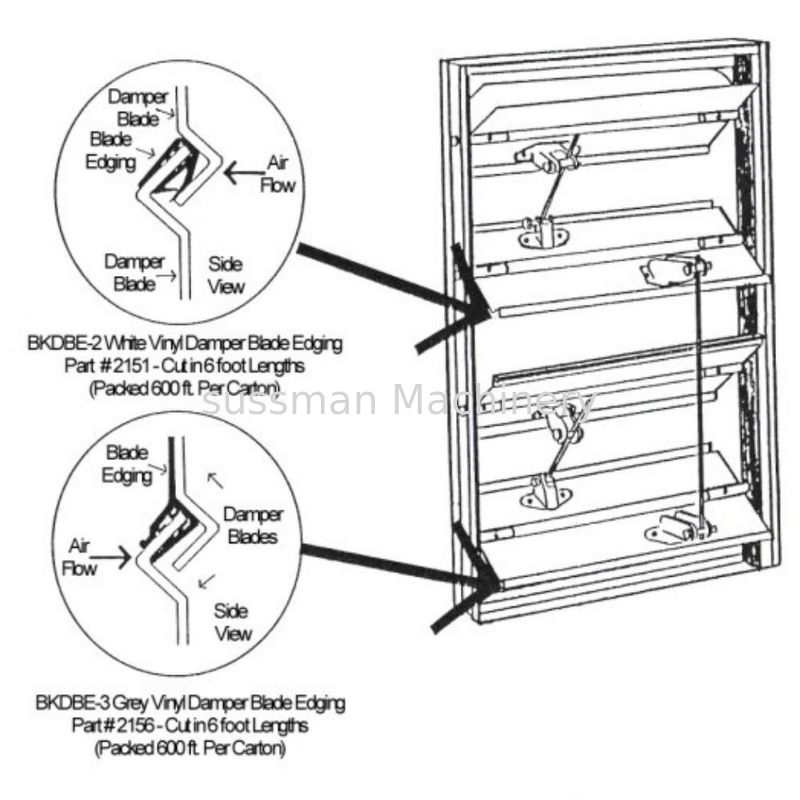 Damper Blade

Blade Edging

Air Flow

Damper Blade

Side View

BKDBE-2 White Vinyl Damper Blade Edging
Part # 2151 - Cut in 6 foot Lengths
(Packed 600 ft. Per Carton)

sussman Machinery

Blade Edging

Damper Blades

Air Flow

Side View

BKDBE-3 Grey Vinyl Damper Blade Edging
Part # 2156 - Cut in 6 foot Lengths
(Packed 600 ft. Per Carton)