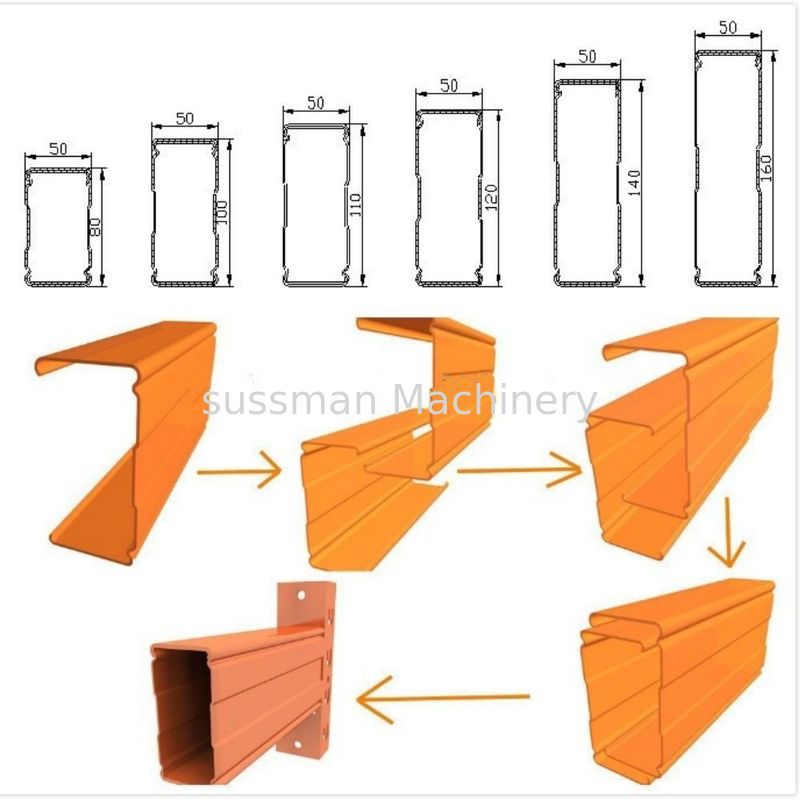 50
80
50
100
50
110
50
120
50
140
50
160
sussman Machinery